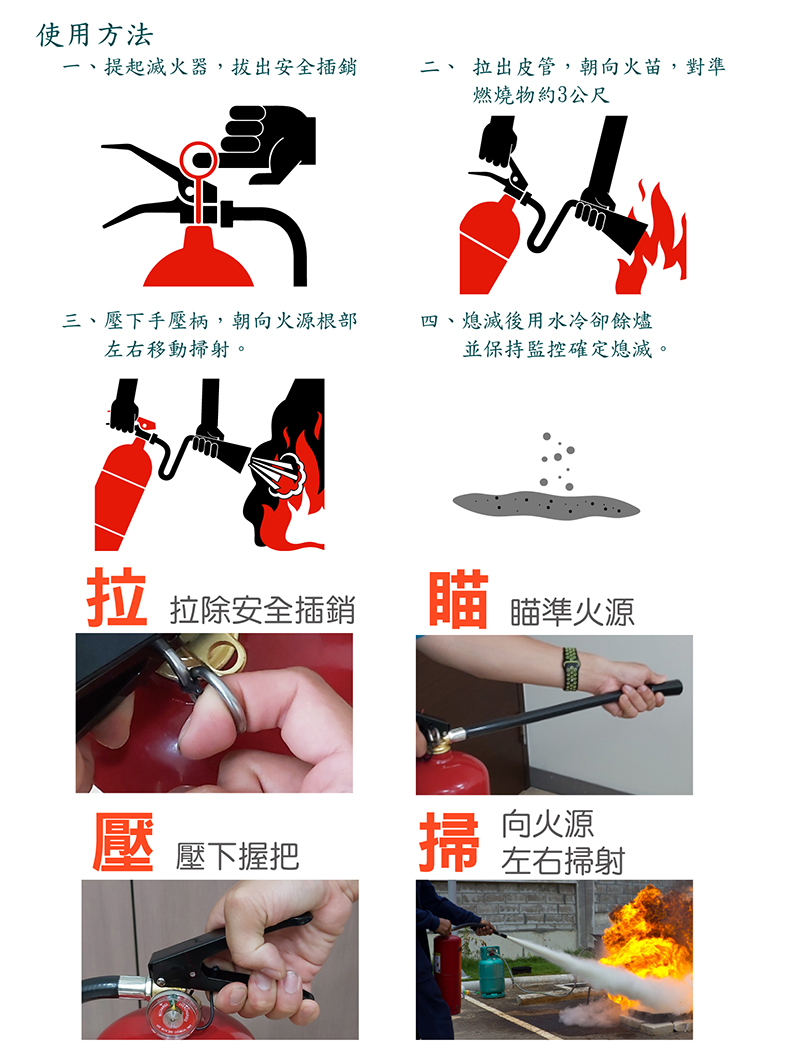 使用方法

一、提起滅火器，拔出安全插銷

二、 拉出皮管，朝向火苗，對準燃燒物約3公尺

三、壓下手壓柄，朝向火源根部左右移動掃射。

四、熄滅後用水冷卻餘燼並保持監控確定熄滅。

拉 拉除安全插銷

瞄 瞄準火源

壓 壓下握把

掃 向火源左右掃射