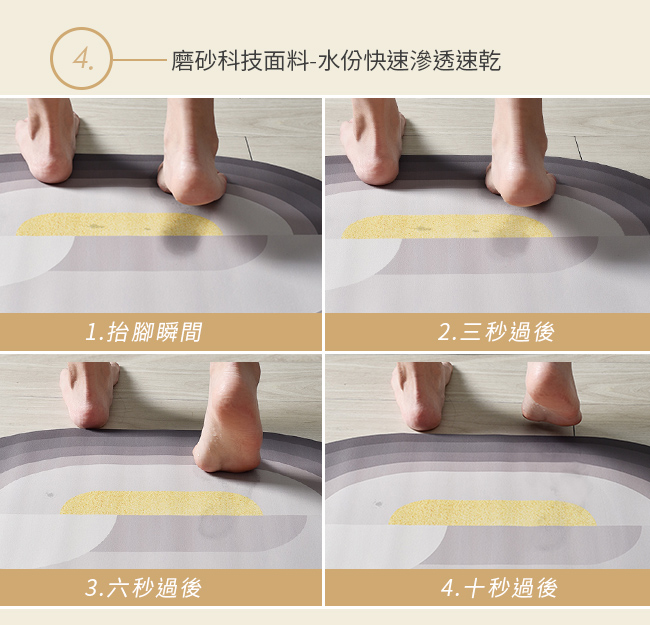 4.

磨砂科技面料-水份快速滲透速乾

1.抬腳瞬間

2.三秒過後

3.六秒過後

4.十秒過後