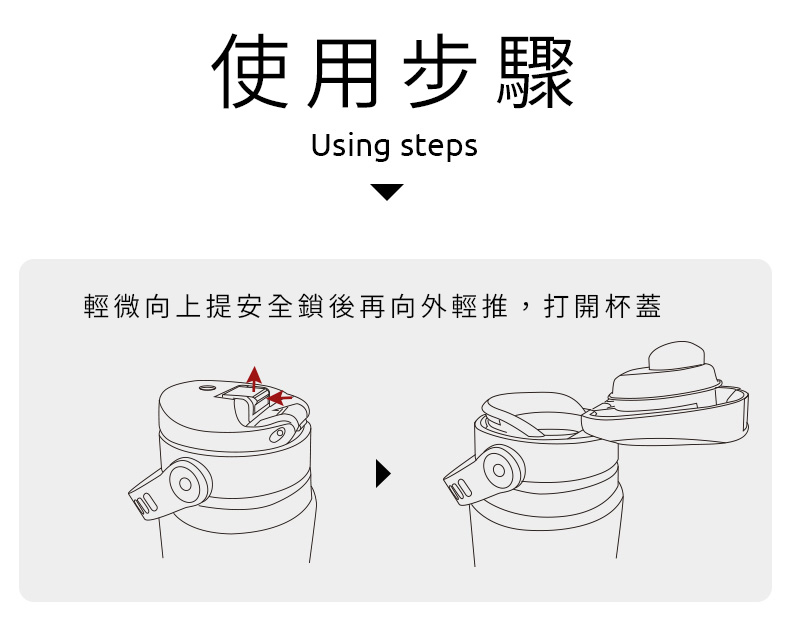 使用步驟

Using steps

輕微向上提安全鎖後再向外輕推，打開杯蓋