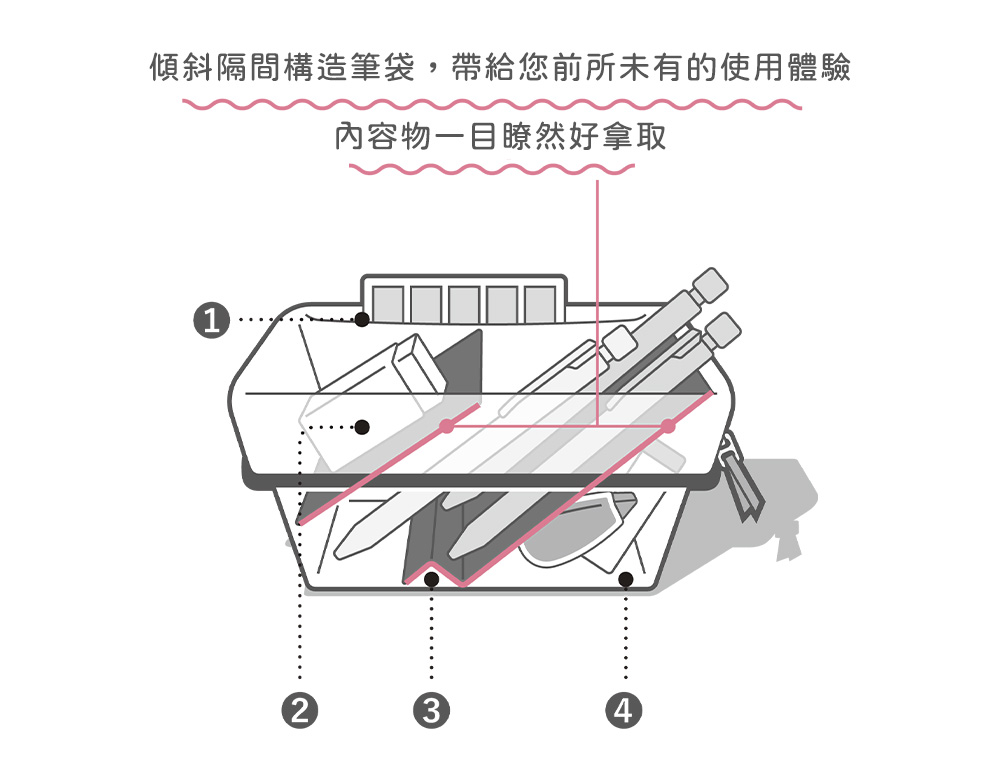 傾斜隔間構造筆袋，帶給您前所未有的使用體驗

內容物一目瞭然好拿取

1

2

3

4