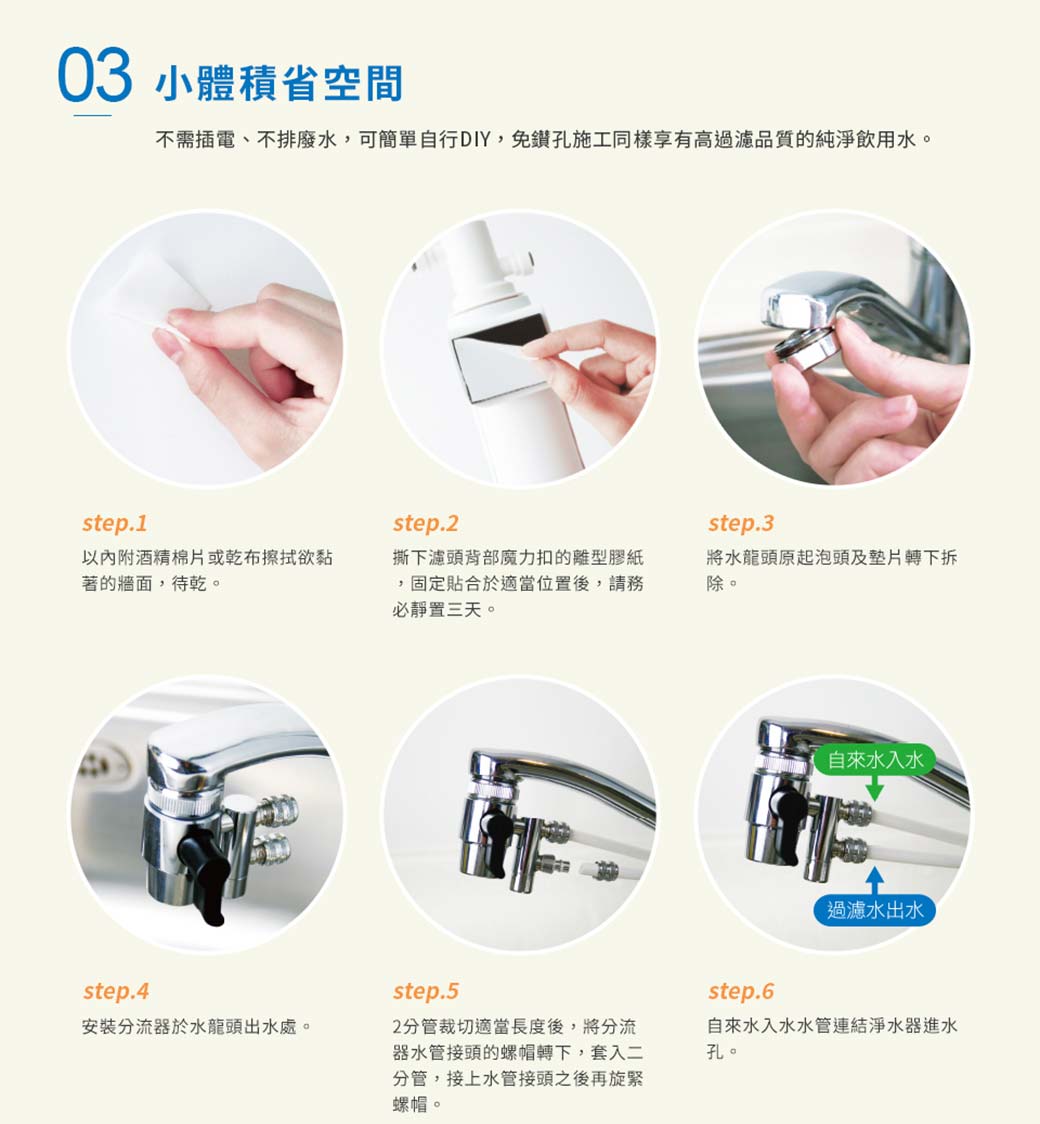 03 小體積省空間

不需插電、不排廢水，可簡單自行DIY，免鑽孔施工同樣享有高過濾品質的純淨飲用水。

step.1
以內附酒精棉片或乾布擦拭欲黏著的牆面，待乾。

step.2
撕下濾頭背部魔力扣的離型膠紙，固定貼合於適當位置後，請務必靜置三天。

step.3
將水龍頭原起泡頭及墊片轉下拆除。

自來水入水

過濾水出水

step.4
安裝分流器於水龍頭出水處。

step.5
2分管裁切適當長度後，將分流器水管接頭的螺帽轉下，套入二分管，接上水管接頭之後再旋緊螺帽。

step.6
自來水入水水管連結淨水器進水孔。